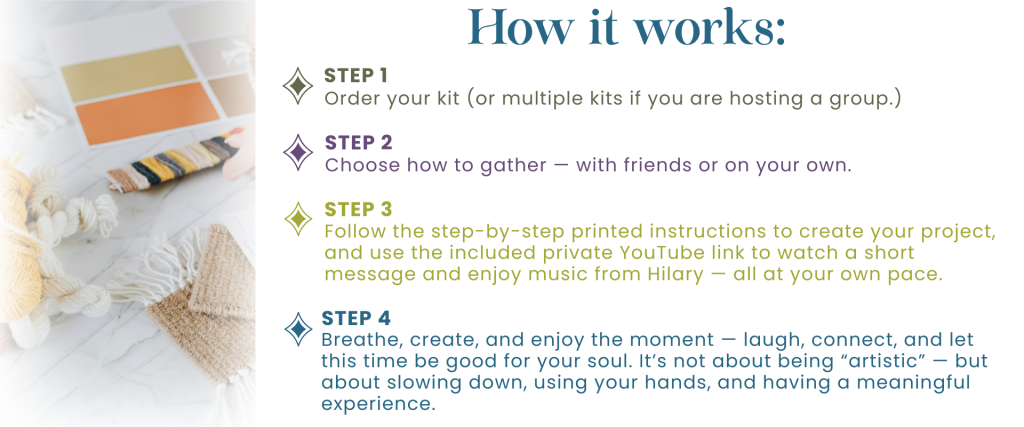 How it works:

STEP 1
Order your kit (or multiple kits if you are hosting a group.)

STEP 2
Choose how to gather — with friends or on your own.

STEP 3
Follow the step-by-step printed instructions to create your project, and use the included private YouTube link to watch a short message and enjoy music from Hilary — all at your own pace.

STEP 4
Breathe, create, and enjoy the moment — laugh, connect, and let this time be good for your soul. It's not about being "artistic" — but about slowing down, using your hands, and having a meaningful experience.